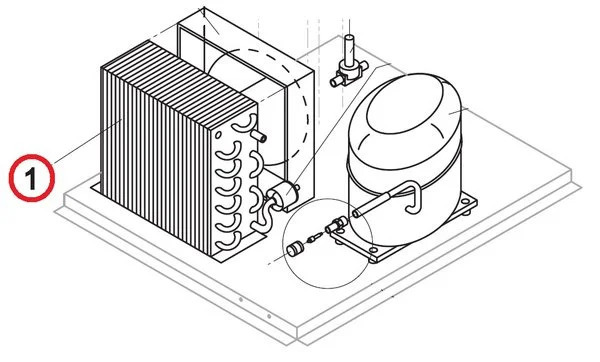 1